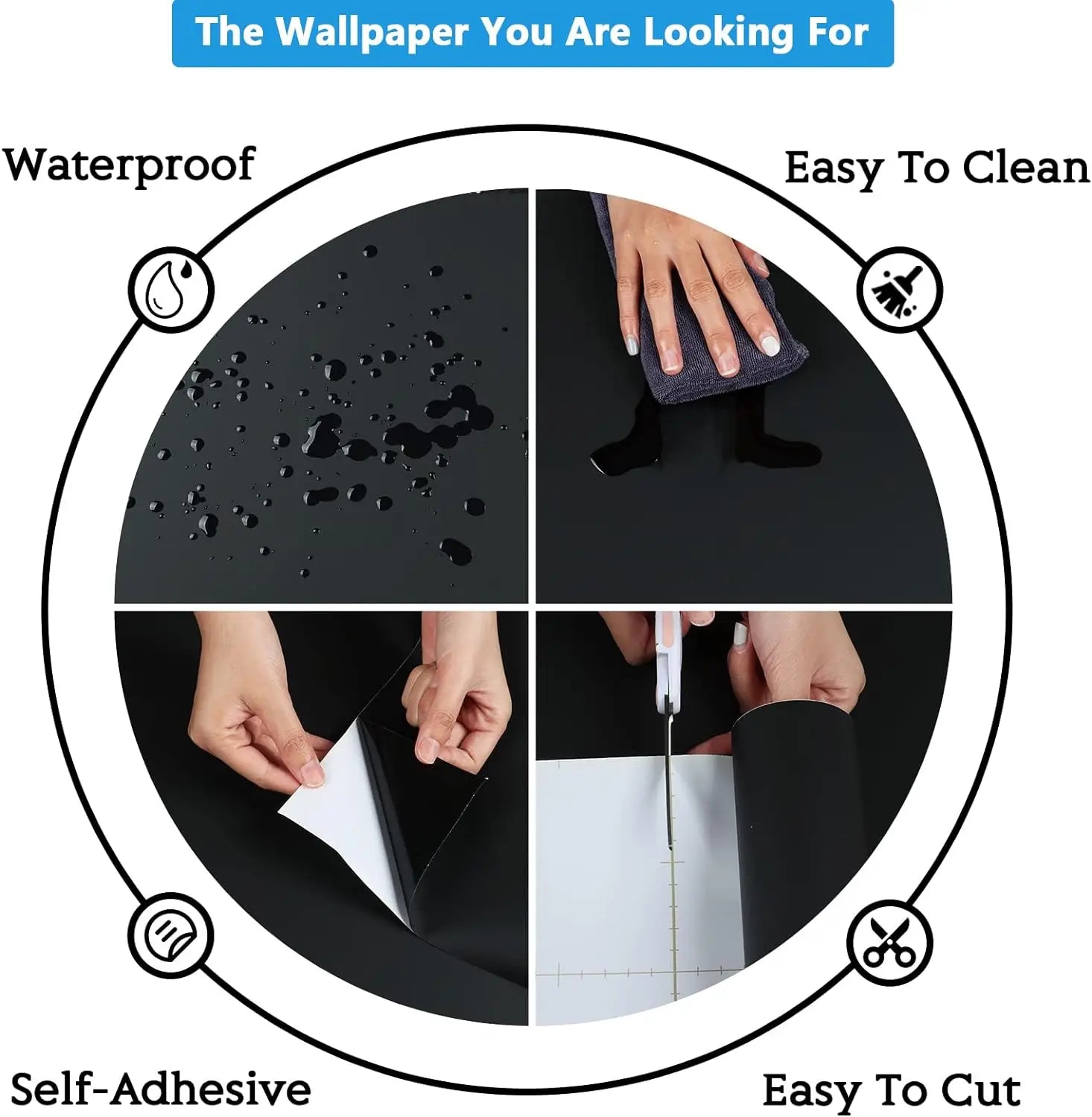 The Wallpaper You Are Looking For

Waterproof

Easy To Clean

Self-Adhesive

Easy To Cut